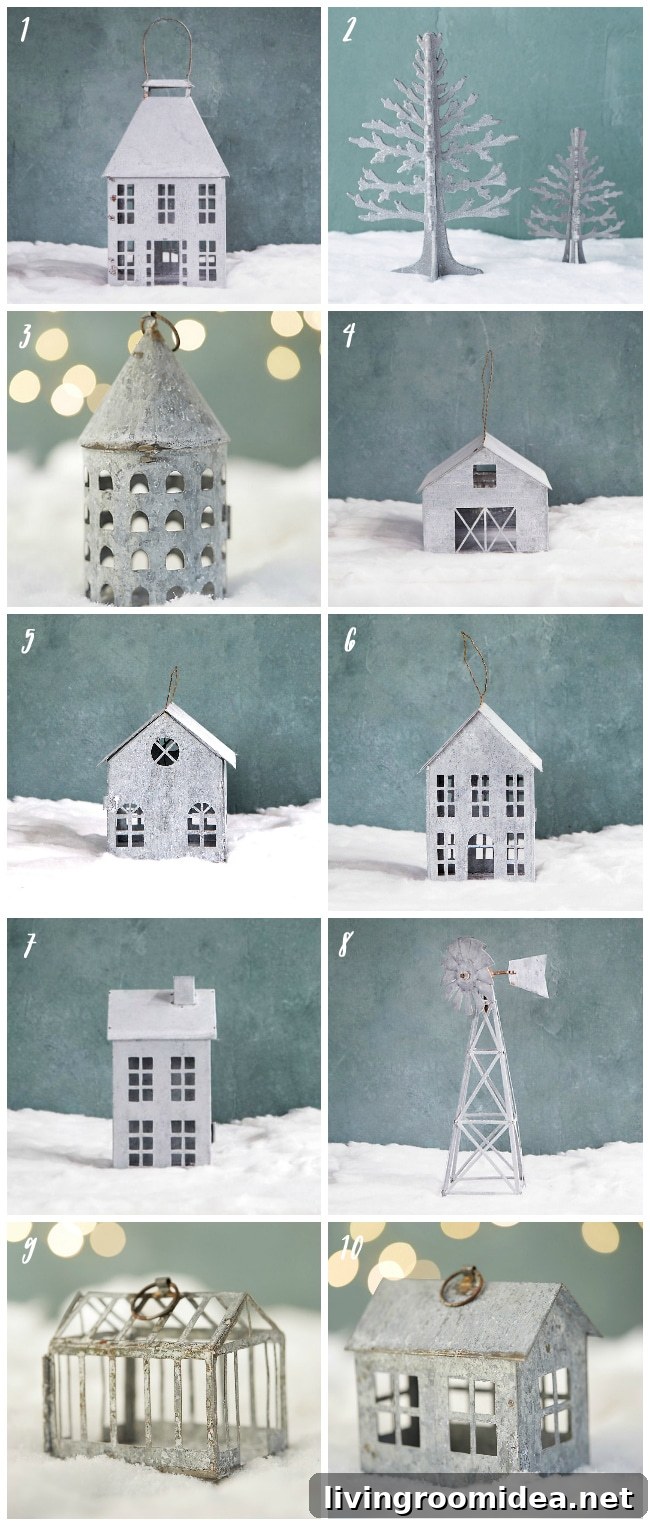 1

2

3

4

5

6

7

8

9

10

livingroomidea.net